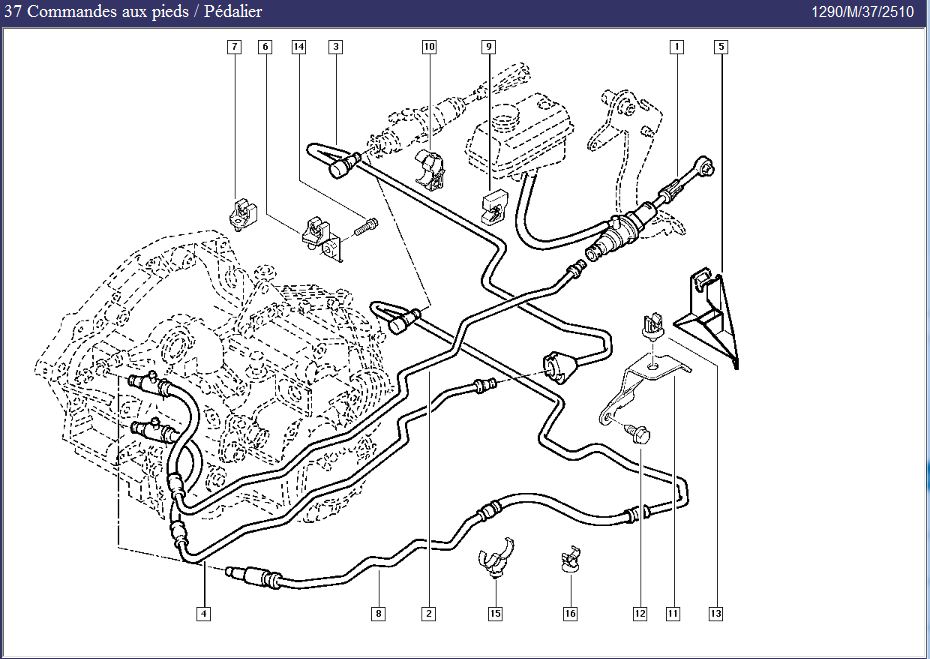 37 Commandes aux pieds / Pédalier

1290/M/37/2510

7
6
14
3
10
9
1
5

4
8
2
15
16
12
11
13