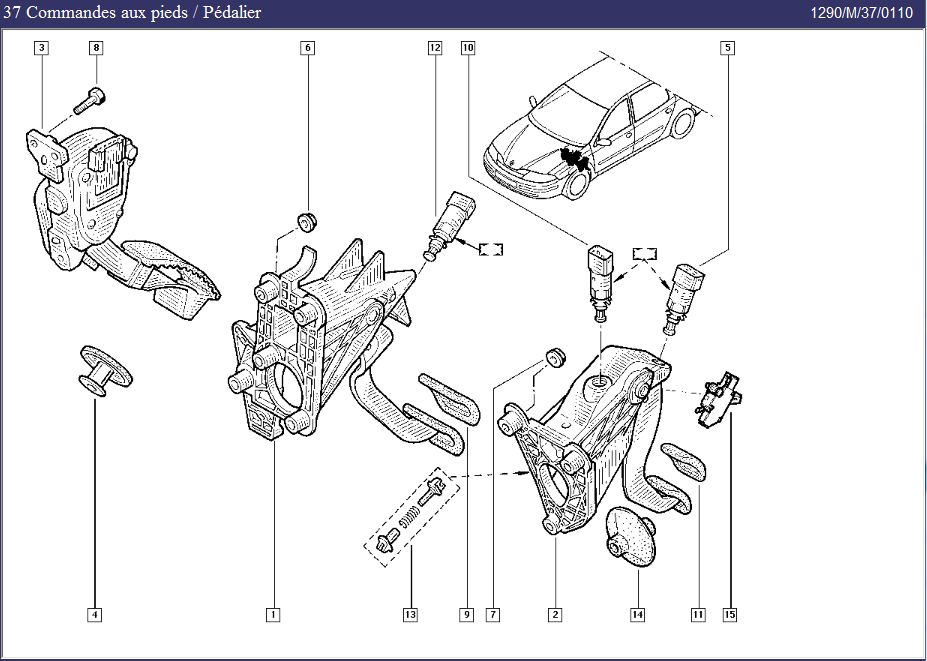 37 Commandes aux pieds / Pédalier
1290/M/37/0110

3
8
6
12
10
5
4
1
13
9
7
2
14
11
15