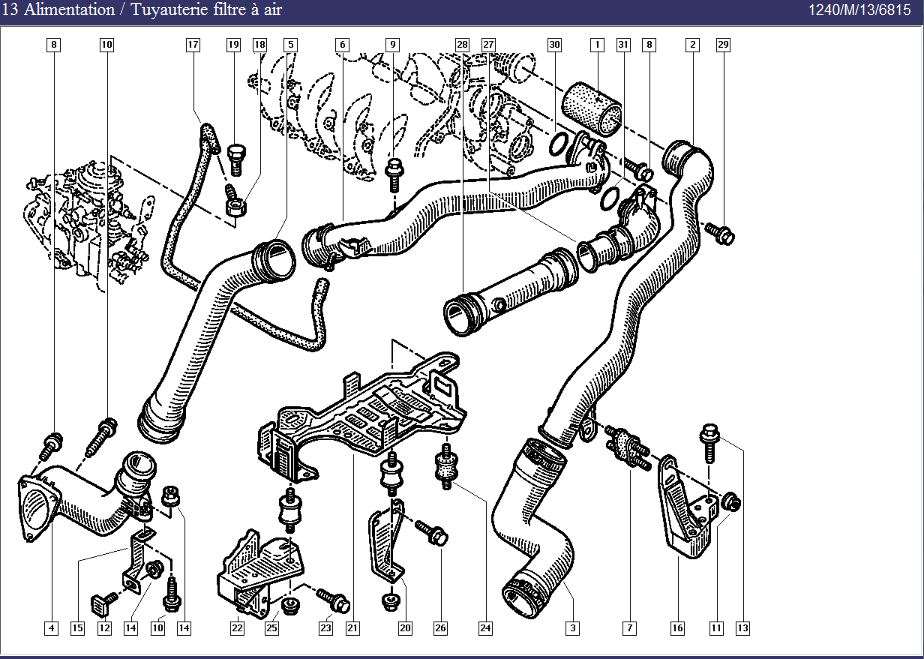 13 Alimentation / Tuyauterie filtre à air

1240/M/13/6815

8 10 17 19 18 5 6 9 28 27 30 1 31 8 2 29

4 15 12 14 10 14 22 25 23 21 20 26 24 3 7 16 11 13