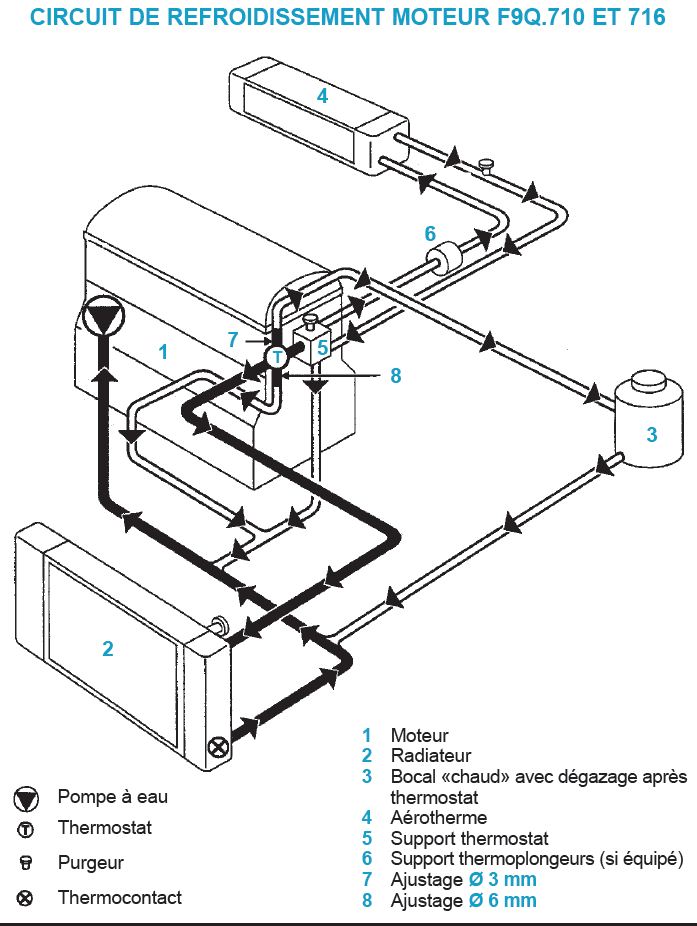 CIRCUIT DE REFROIDISSEMENT MOTEUR F9Q.710 ET 716

4

6

7

T

5

8

1

3

2

Pompe à eau

Thermostat

Purgeur

Thermocontact

1 Moteur
2 Radiateur
3 Bocal «chaud» avec dégazage après thermostat
4 Aérotherme
5 Support thermostat
6 Support thermoplongeurs (si équipé)
7 Ajustage Ø 3 mm
8 Ajustage Ø 6 mm