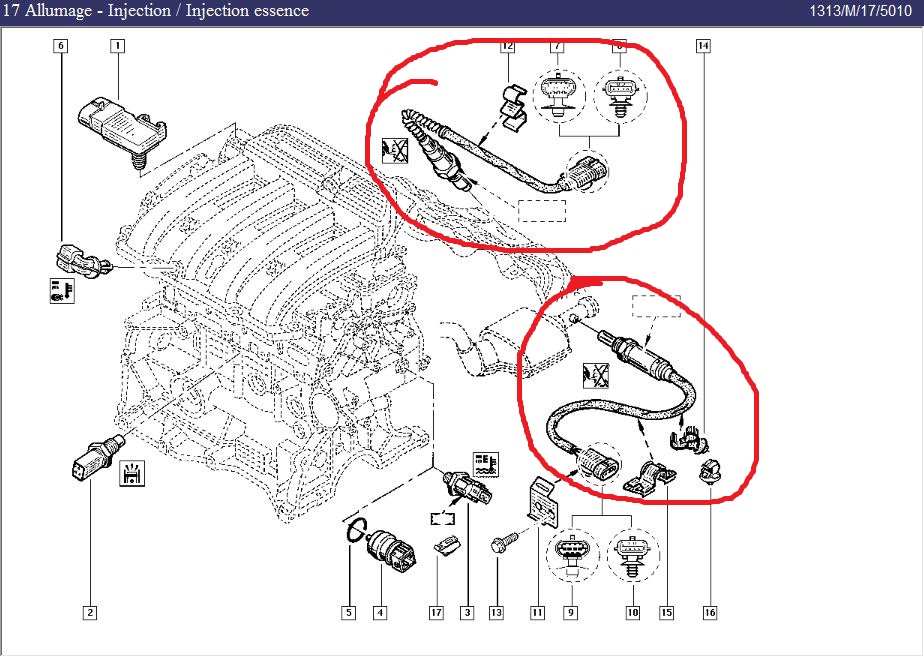 17 Allumage - Injection / Injection essence

1313/M/17/5010

6
1
12
7
8
14
2
5
4
17
3
13
11
9
10
15
16