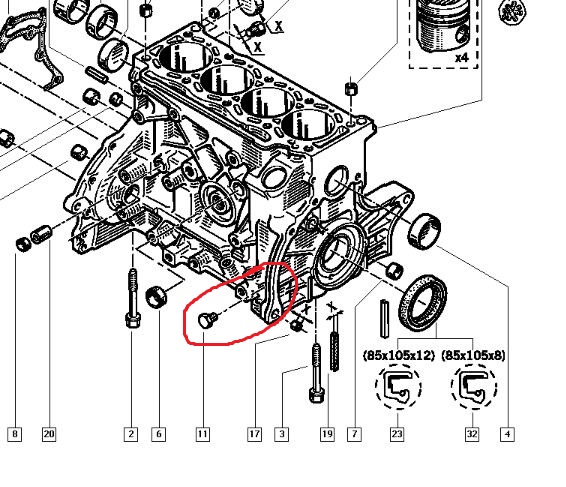 X
X
x4
X
X
(85x105x12)
(85x105x8)
8
20
2
6
11
17
3
19
7
23
32
4