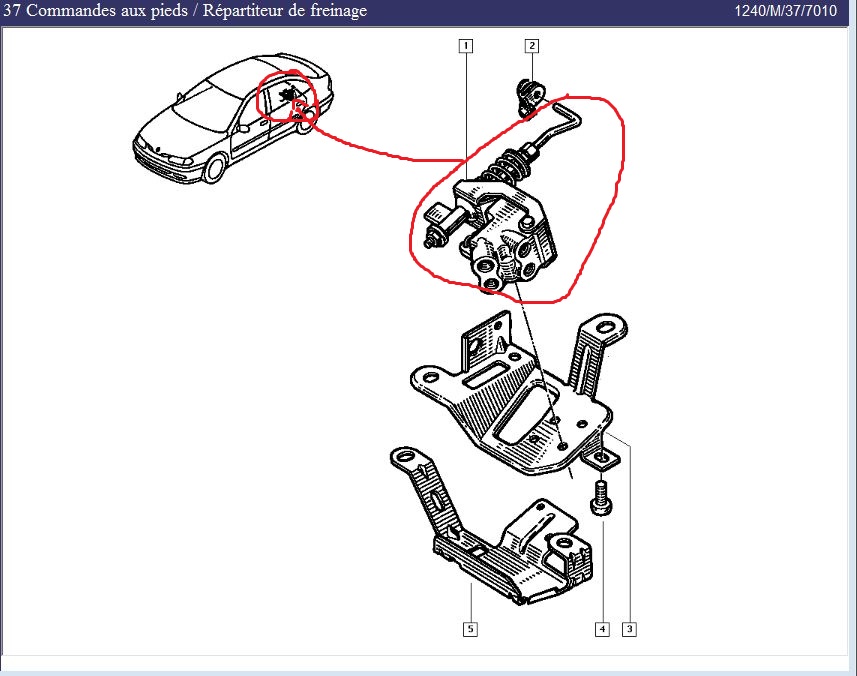 37 Commandes aux pieds / Répartiteur de freinage
1240/M/37/7010

1
2
5
4
3