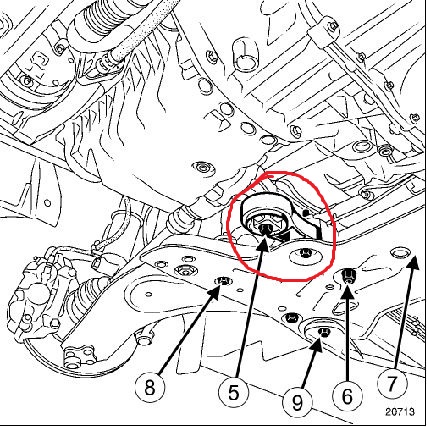 8
5
9
6
7
20713